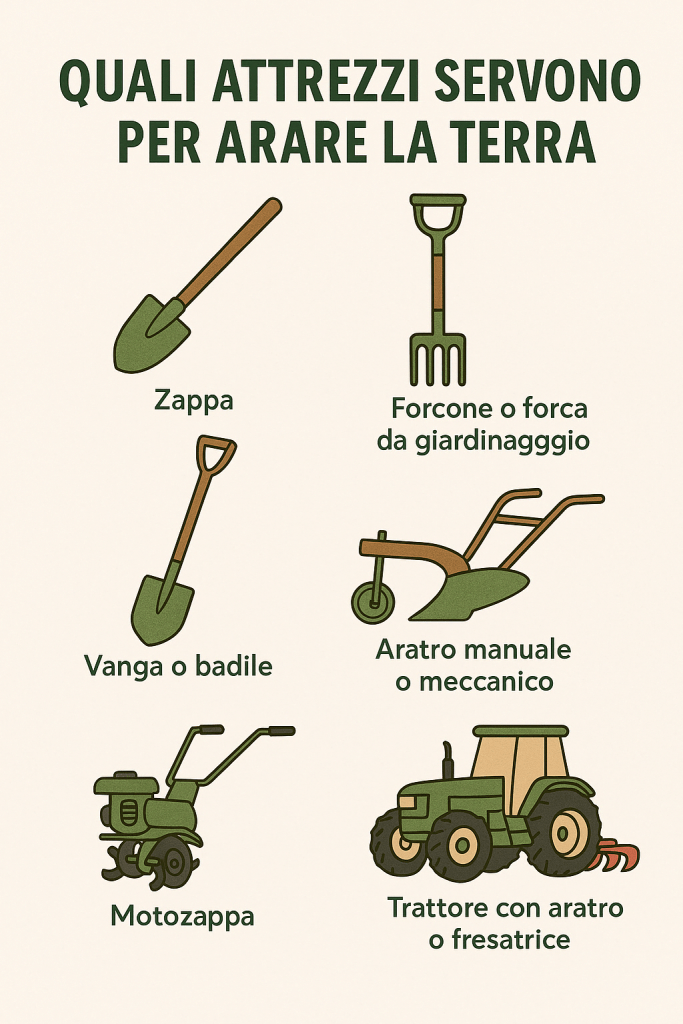 QUALI ATTREZZI SERVONO PER ARARE LA TERRA

Zappa

Forcone o forca da giardinagggio

Vanga o badile

Aratro manuale o meccanico

Motozappa

Trattore con aratro o fresatrice